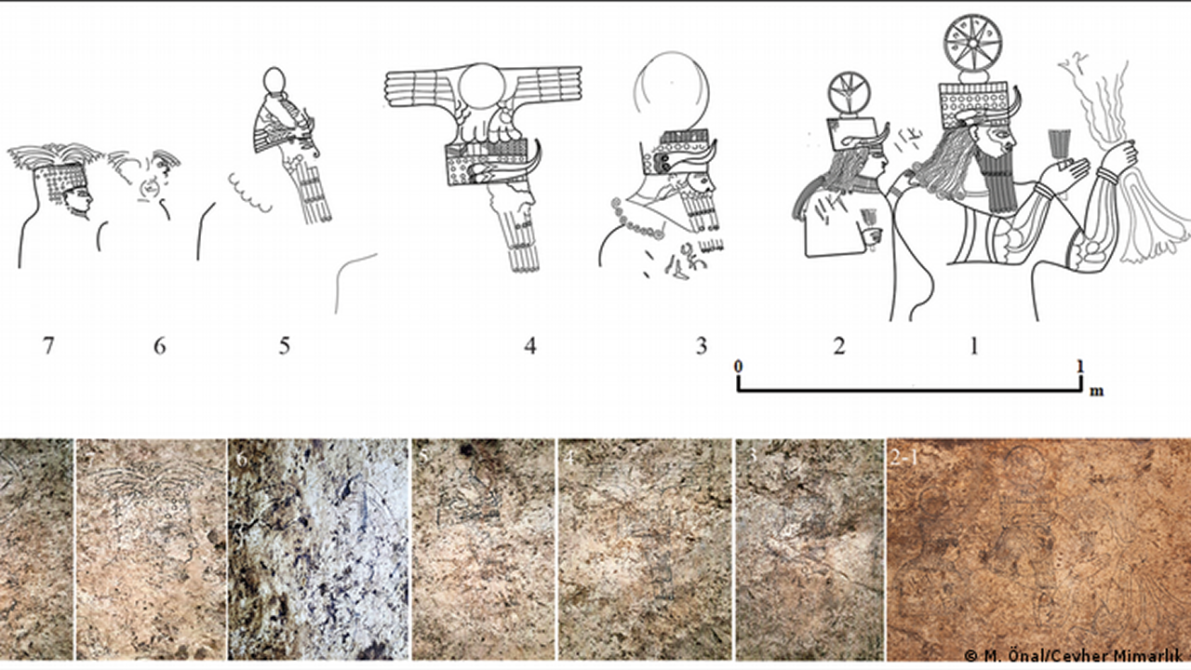 7 6 5 4 3 2 1

0 1 m

6 5 4 3 2-1

© M. Önal/Cevher Mimarlık